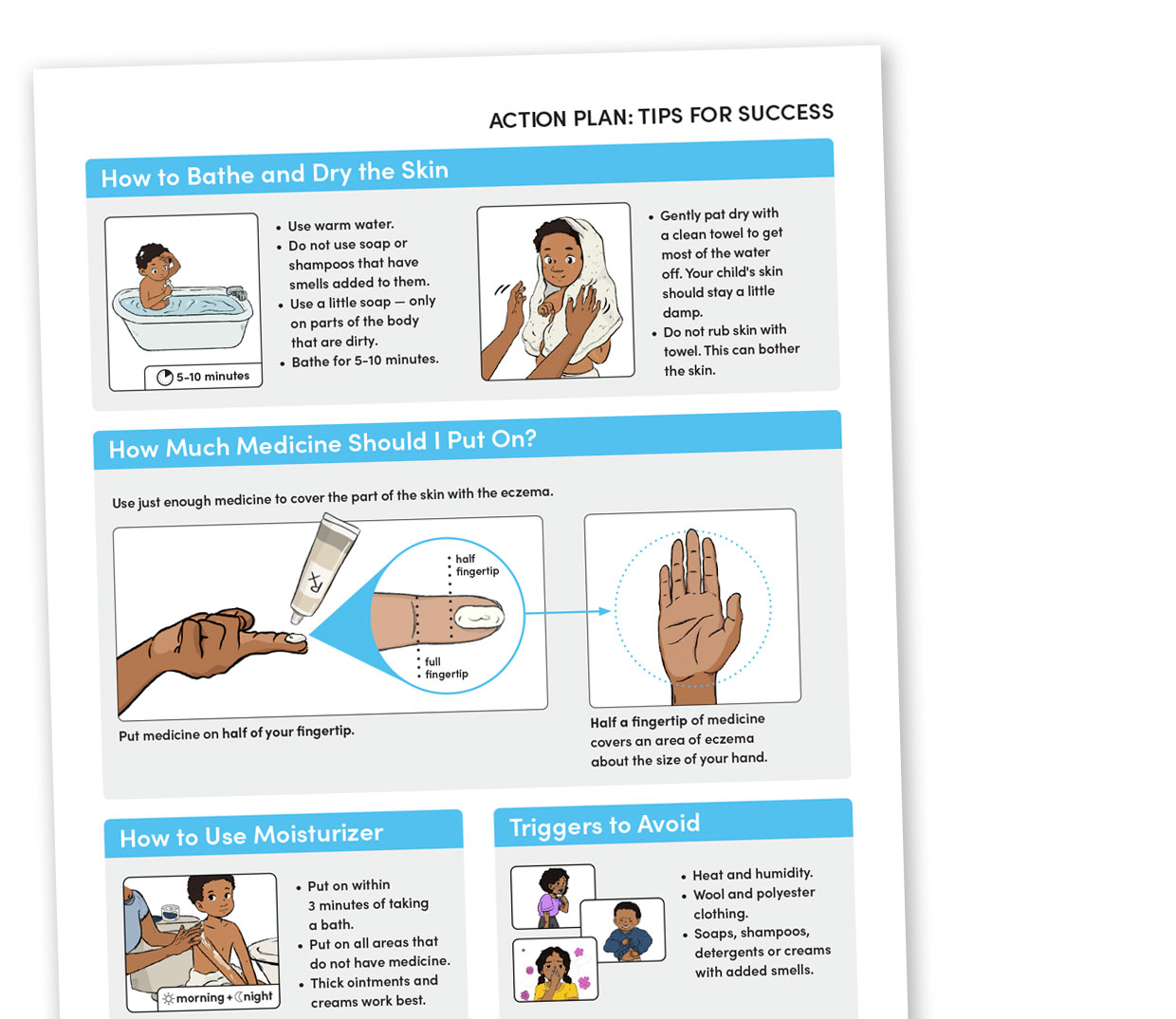 ACTION PLAN: TIPS FOR SUCCESS

How to Bathe and Dry the Skin

5-10 minutes

• Use warm water.
• Do not use soap or shampoos that have smells added to them.
• Use a little soap — only on parts of the body that are dirty.
• Bathe for 5-10 minutes.

• Gently pat dry with a clean towel to get most of the water off. Your child's skin should stay a little damp.
• Do not rub skin with towel. This can bother the skin.

How Much Medicine Should I Put On?

Use just enough medicine to cover the part of the skin with the eczema.

Rx

half fingertip

full fingertip

Put medicine on half of your fingertip.

Half a fingertip of medicine covers an area of eczema about the size of your hand.

How to Use Moisturizer

morning + night

• Put on within 3 minutes of taking a bath.
• Put on all areas that do not have medicine.
• Thick ointments and creams work best.

Triggers to Avoid

• Heat and humidity.
• Wool and polyester clothing.
• Soaps, shampoos, detergents or creams with added smells.